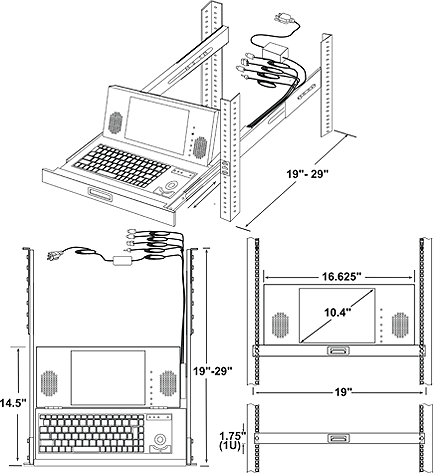 19"- 29"

14.5"

19"-29"

16.625"

10.4"

19"

1.75"
(1U)